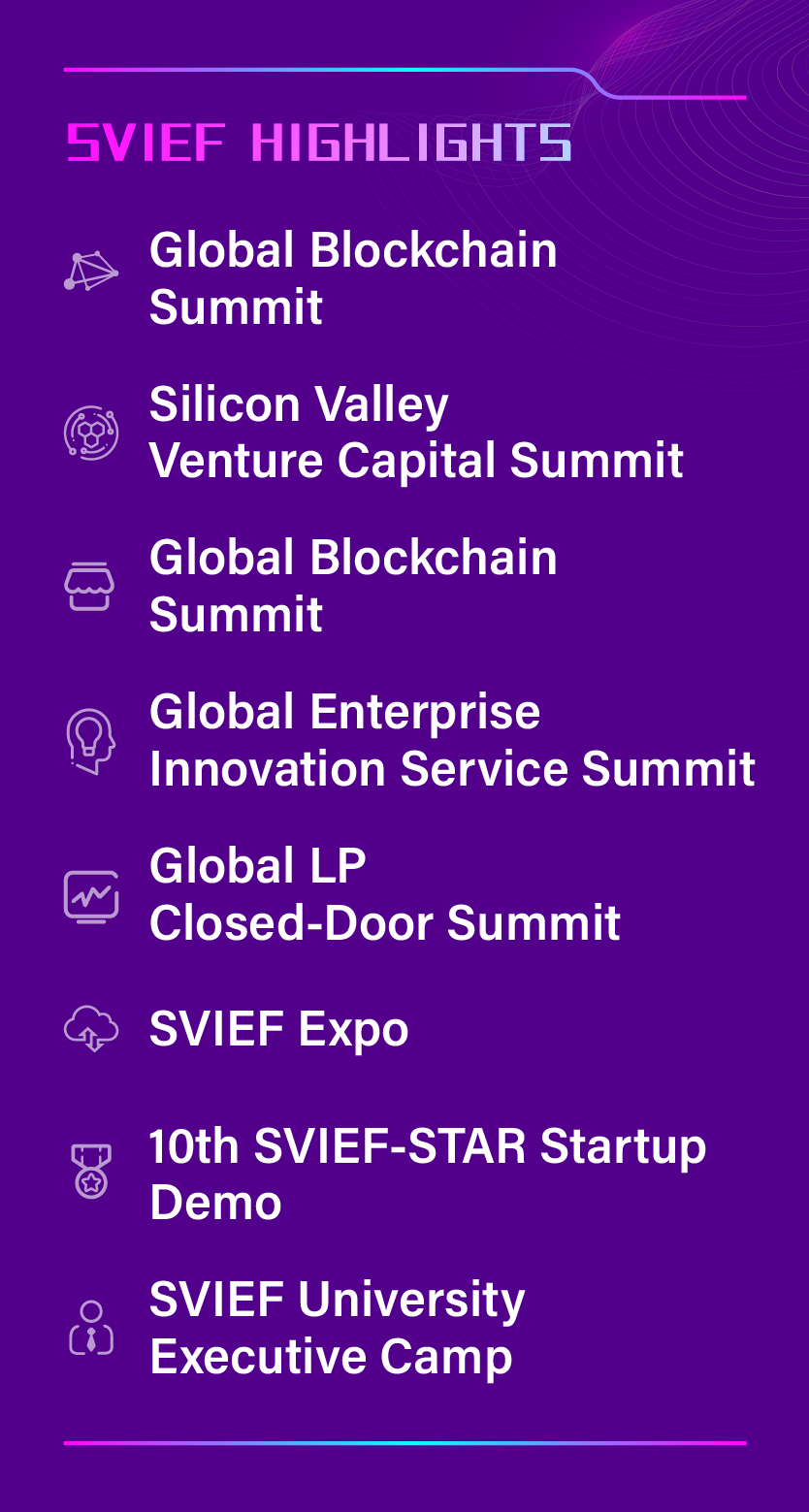 SVIEF HIGHLIGHTS

Global Blockchain Summit

Silicon Valley Venture Capital Summit

Global Blockchain Summit

Global Enterprise Innovation Service Summit

Global LP Closed-Door Summit

SVIEF Expo

10th SVIEF-STAR Startup Demo

SVIEF University Executive Camp